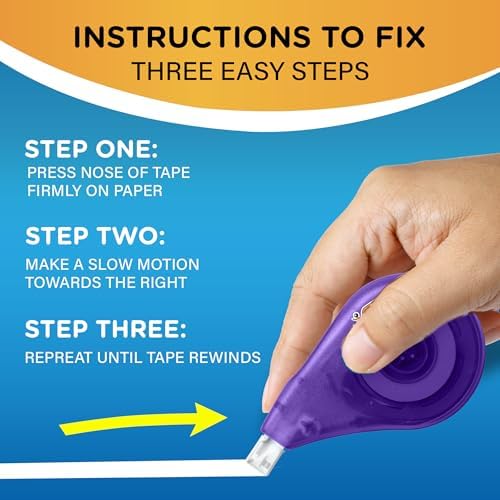 INSTRUCTIONS TO FIX
THREE EASY STEPS

STEP ONE:
PRESS NOSE OF TAPE FIRMLY ON PAPER

STEP TWO:
MAKE A SLOW MOTION TOWARDS THE RIGHT

STEP THREE:
REPREAT UNTIL TAPE REWINDS